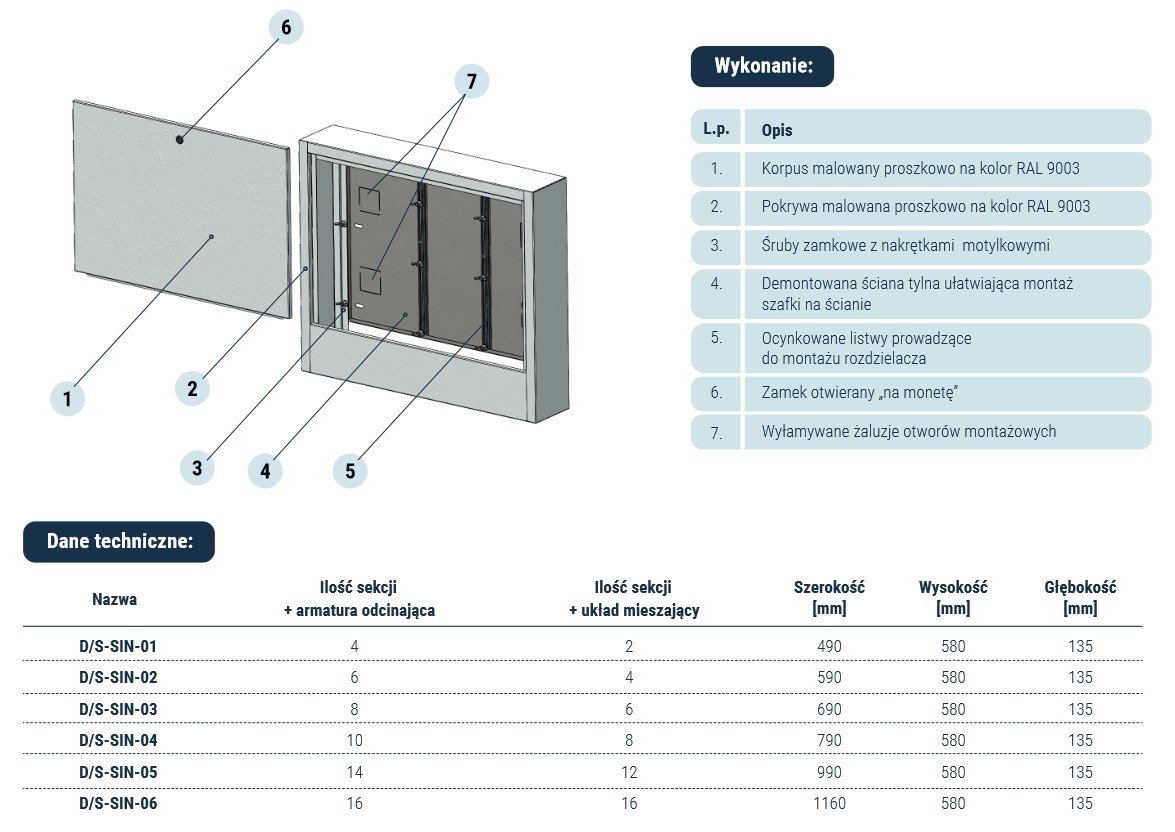 6

7

1

2

3

4

5

Wykonanie:

| L.p. | Opis |
|---|---|
| 1. | Korpus malowany proszkowo na kolor RAL 9003 |
| 2. | Pokrywa malowana proszkowo na kolor RAL 9003 |
| 3. | Śruby zamkowe z nakrętkami motylkowymi |
| 4. | Demontowana ściana tylna ułatwiająca montaż szafki na ścianie |
| 5. | Ocynkowane listwy prowadzące do montażu rozdzielacza |
| 6. | Zamek otwierany „na monetę" |
| 7. | Wyłamywane żaluzje otworów montażowych |

Dane techniczne:

| Nazwa | Ilość sekcji + armatura odcinająca | Ilość sekcji + układ mieszający | Szerokość [mm] | Wysokość [mm] | Głębokość [mm] |
|---|---|---|---|---|---|
| D/S-SIN-01 | 4 | 2 | 490 | 580 | 135 |
| D/S-SIN-02 | 6 | 4 | 590 | 580 | 135 |
| D/S-SIN-03 | 8 | 6 | 690 | 580 | 135 |
| D/S-SIN-04 | 10 | 8 | 790 | 580 | 135 |
| D/S-SIN-05 | 14 | 12 | 990 | 580 | 135 |
| D/S-SIN-06 | 16 | 16 | 1160 | 580 | 135 |