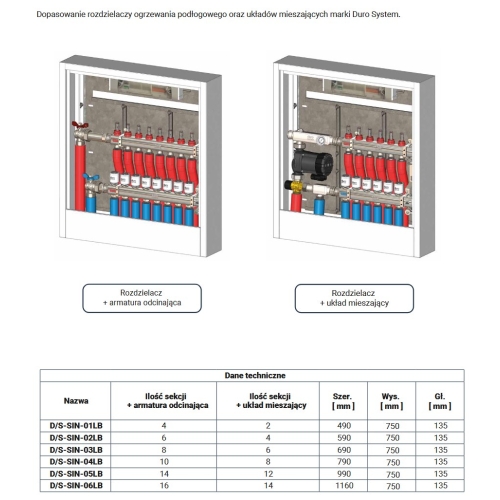 Dopasowanie rozdzielaczy ogrzewania podłogowego oraz układów mieszających marki Duro System.

Rozdzielacz
+ armatura odcinająca

Rozdzielacz
+ układ mieszający

Dane techniczne

| Nazwa | Ilość sekcji + armatura odcinająca | Ilość sekcji + układ mieszający | Szer. [ mm ] | Wys. [ mm ] | Gł. [ mm ] |
|---|---|---|---|---|---|
| D/S-SIN-01LB | 4 | 2 | 490 | 750 | 135 |
| D/S-SIN-02LB | 6 | 4 | 590 | 750 | 135 |
| D/S-SIN-03LB | 8 | 6 | 690 | 750 | 135 |
| D/S-SIN-04LB | 10 | 8 | 790 | 750 | 135 |
| D/S-SIN-05LB | 14 | 12 | 990 | 750 | 135 |
| D/S-SIN-06LB | 16 | 14 | 1160 | 750 | 135 |